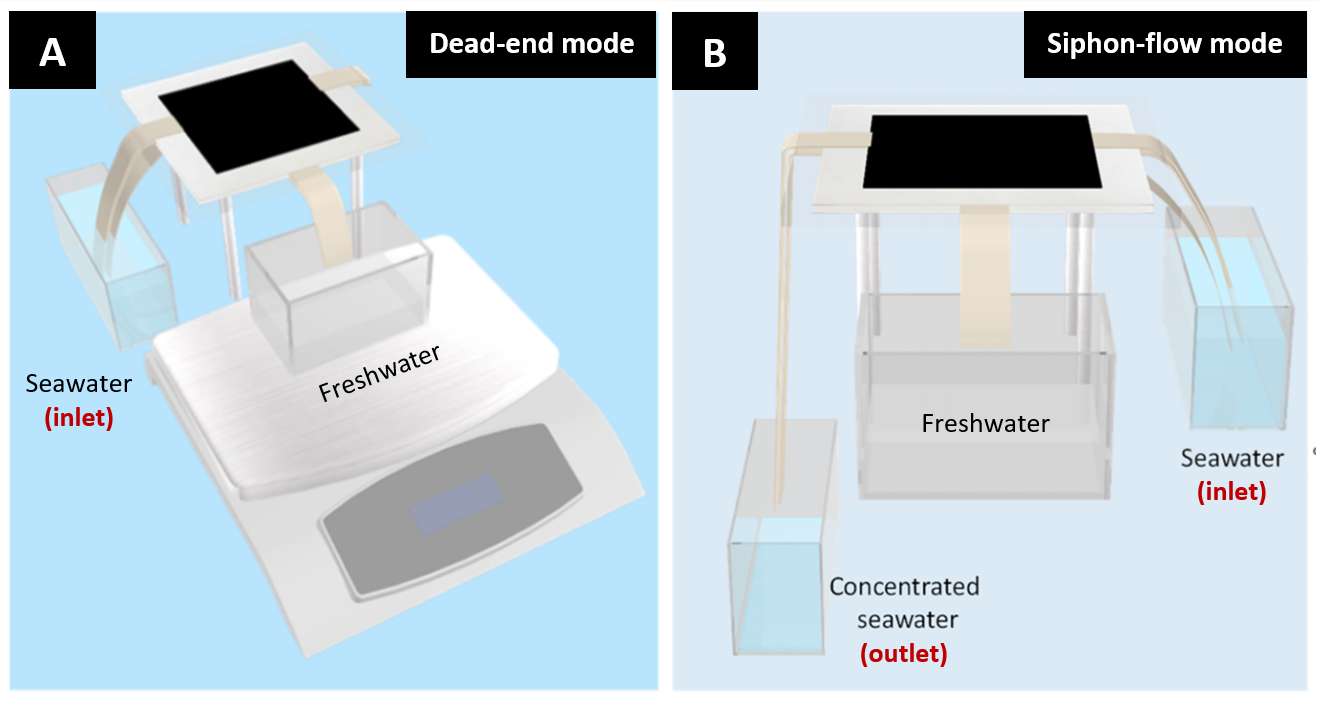 A

Dead-end mode

Seawater
(inlet)

Freshwater

B

Siphon-flow mode

Freshwater

Seawater
(inlet)

Concentrated seawater
(outlet)